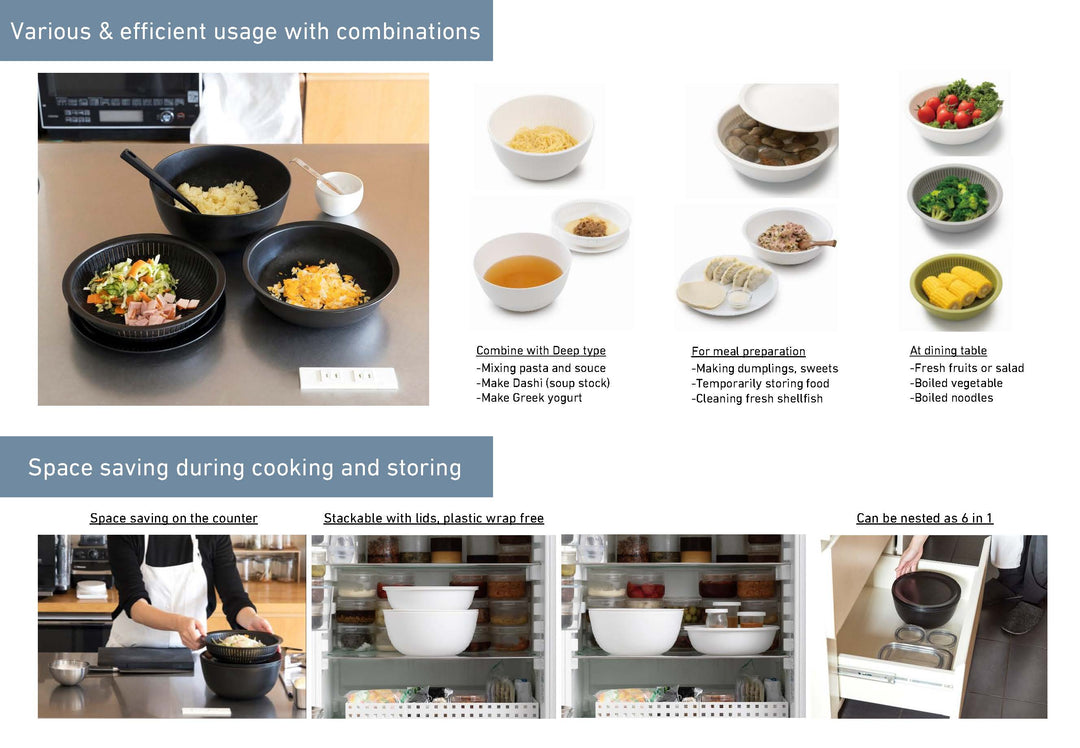 Various & efficient usage with combinations

Combine with Deep type
-Mixing pasta and souce
-Make Dashi (soup stock)
-Make Greek yogurt

For meal preparation
-Making dumplings, sweets
-Temporarily storing food
-Cleaning fresh shellfish

At dining table
-Fresh fruits or salad
-Boiled vegetable
-Boiled noodles

Space saving during cooking and storing

Space saving on the counter

Stackable with lids, plastic wrap free

Can be nested as 6 in 1