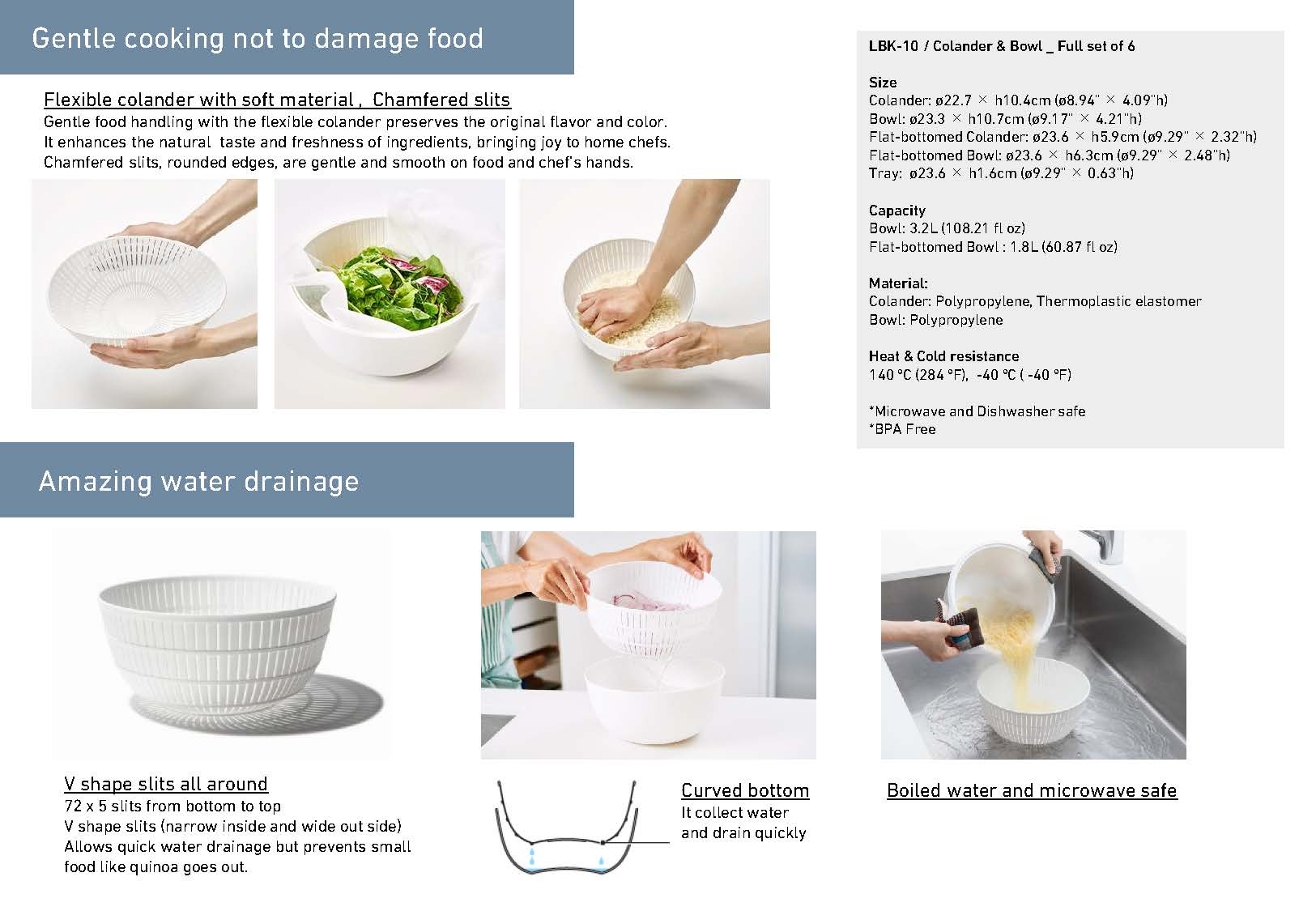 Gentle cooking not to damage food

Flexible colander with soft material , Chamfered slits
Gentle food handling with the flexible colander preserves the original flavor and color. It enhances the natural taste and freshness of ingredients, bringing joy to home chefs. Chamfered slits, rounded edges, are gentle and smooth on food and chef's hands.

LBK-10 / Colander & Bowl _ Full set of 6

Size
Colander: ø22.7 × h10.4cm (ø8.94" × 4.09"h)
Bowl: ø23.3 × h10.7cm (ø9.17" × 4.21"h)
Flat-bottomed Colander: ø23.6 × h5.9cm (ø9.29" × 2.32"h)
Flat-bottomed Bowl: ø23.6 × h6.3cm (ø9.29" × 2.48"h)
Tray: ø23.6 × h1.6cm (ø9.29" × 0.63"h)

Capacity
Bowl: 3.2L (108.21 fl oz)
Flat-bottomed Bowl : 1.8L (60.87 fl oz)

Material:
Colander: Polypropylene, Thermoplastic elastomer
Bowl: Polypropylene

Heat & Cold resistance
140 °C (284 °F), -40 °C ( -40 °F)

*Microwave and Dishwasher safe
*BPA Free

Amazing water drainage

V shape slits all around
72 x 5 slits from bottom to top
V shape slits (narrow inside and wide out side)
Allows quick water drainage but prevents small food like quinoa goes out.

Curved bottom
It collect water and drain quickly

Boiled water and microwave safe