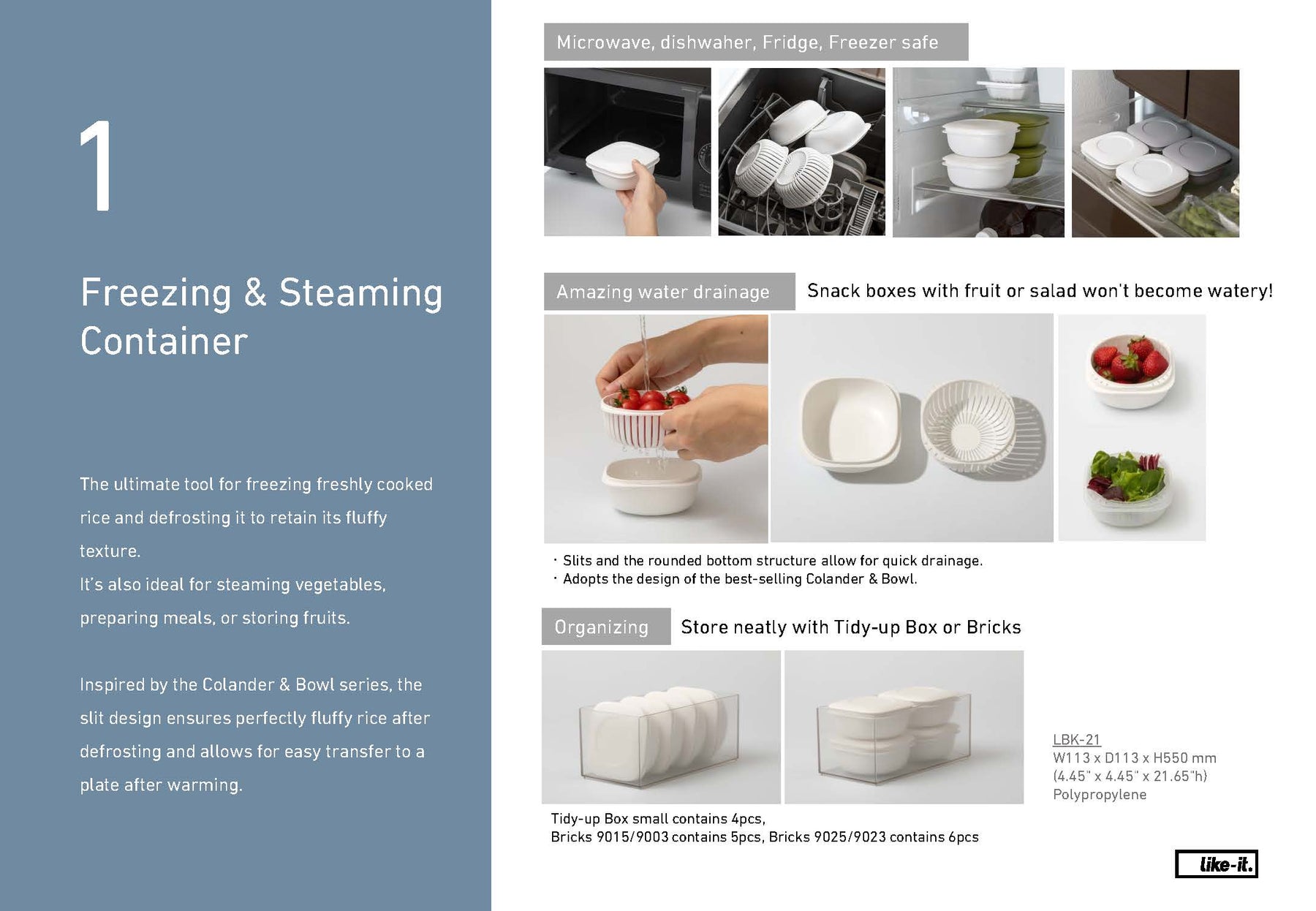 1

Freezing & Steaming Container

The ultimate tool for freezing freshly cooked rice and defrosting it to retain its fluffy texture.
It's also ideal for steaming vegetables, preparing meals, or storing fruits.

Inspired by the Colander & Bowl series, the slit design ensures perfectly fluffy rice after defrosting and allows for easy transfer to a plate after warming.

Microwave, dishwaher, Fridge, Freezer safe

Amazing water drainage

Snack boxes with fruit or salad won't become watery!

・Slits and the rounded bottom structure allow for quick drainage.
・Adopts the design of the best-selling Colander & Bowl.

Organizing

Store neatly with Tidy-up Box or Bricks

Tidy-up Box small contains 4pcs,
Bricks 9015/9003 contains 5pcs, Bricks 9025/9023 contains 6pcs

LBK-21
W113 x D113 x H550 mm
(4.45" x 4.45" x 21.65"h)
Polypropylene

like-it.